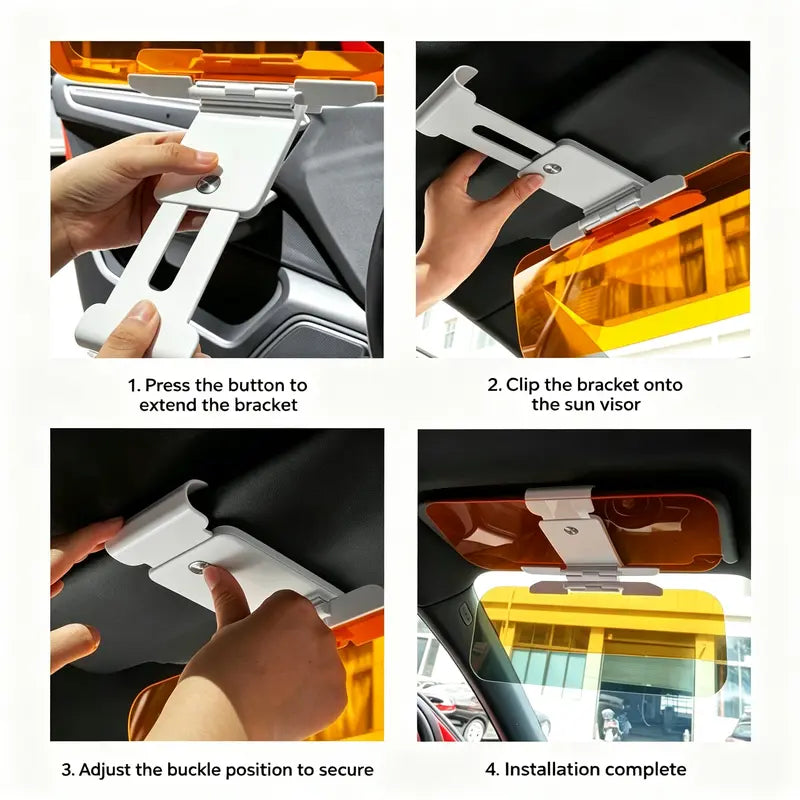 1. Press the button to extend the bracket

2. Clip the bracket onto the sun visor

3. Adjust the buckle position to secure

4. Installation complete