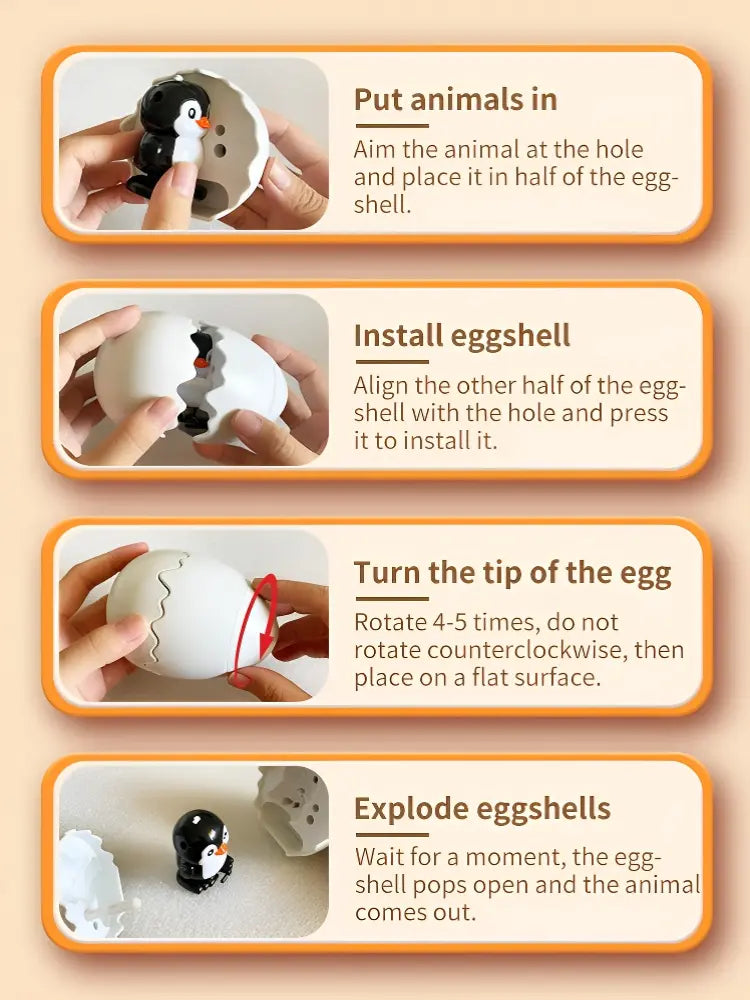 Put animals in

Aim the animal at the hole and place it in half of the eggshell.

Install eggshell

Align the other half of the eggshell with the hole and press it to install it.

Turn the tip of the egg

Rotate 4-5 times, do not rotate counterclockwise, then place on a flat surface.

Explode eggshells

Wait for a moment, the eggshell pops open and the animal comes out.